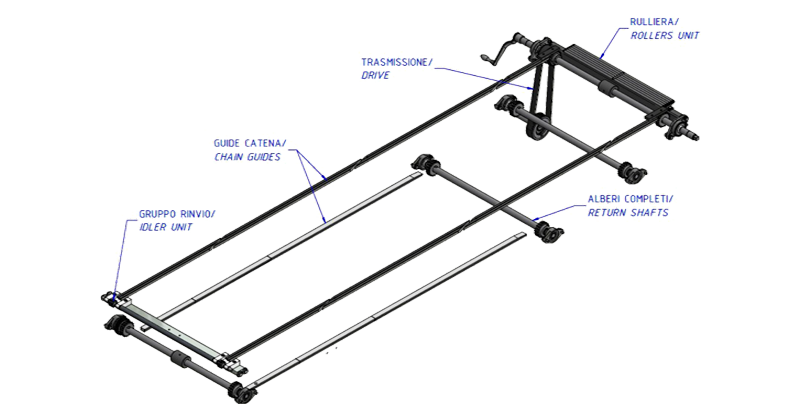 RULLIERA/
ROLLERS UNIT

TRASMISSIONE/
DRIVE

GUIDE CATENA/
CHAIN GUIDES

ALBERI COMPLETI/
RETURN SHAFTS

GRUPPO RINVIO/
IDLER UNIT